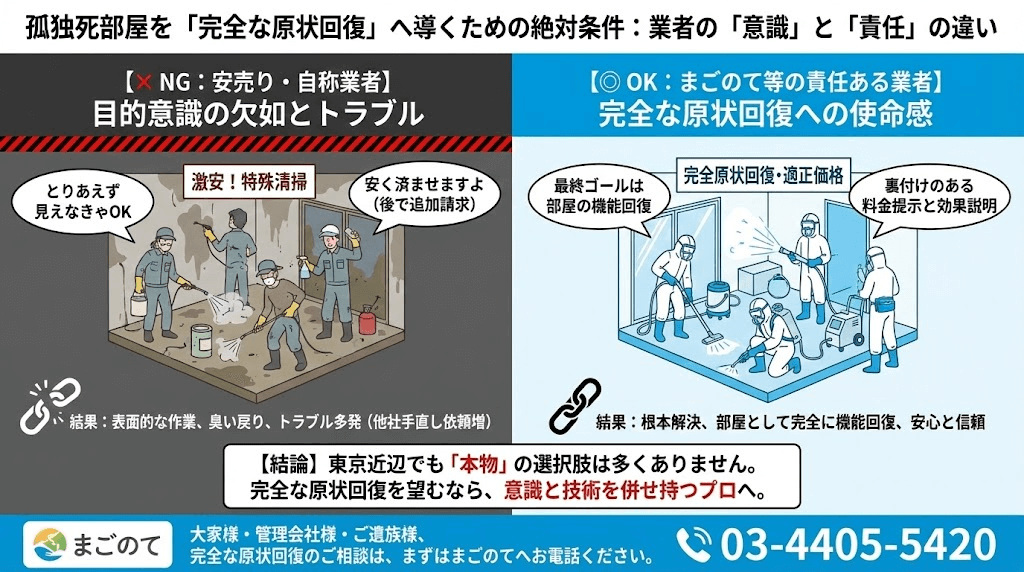 孤独死部屋を「完全な原状回復」へ導くための絶対条件：業者の「意識」と「責任」の違い

【✕ NG：安売り・自称業者】
目的意識の欠如とトラブル

激安！特殊清掃

とりあえず見えなきゃOK

安く済ませますよ（後で追加請求）

結果：表面的な作業、臭い戻り、トラブル多発（他社手直し依頼増）

【◎ OK：まごのて等の責任ある業者】
完全な原状回復への使命感

完全原状回復・適正価格

最終ゴールは部屋の機能回復

裏付けのある料金提示と効果説明

結果：根本解決、部屋として完全に機能回復、安心と信頼

【結論】東京近辺でも「本物」の選択肢は多くありません。
完全な原状回復を望むなら、意識と技術を併せ持つプロへ。

まごのて

大家様・管理会社様・ご遺族様、
完全な原状回復のご相談は、まずはまごのてへお電話ください。

03-4405-5420